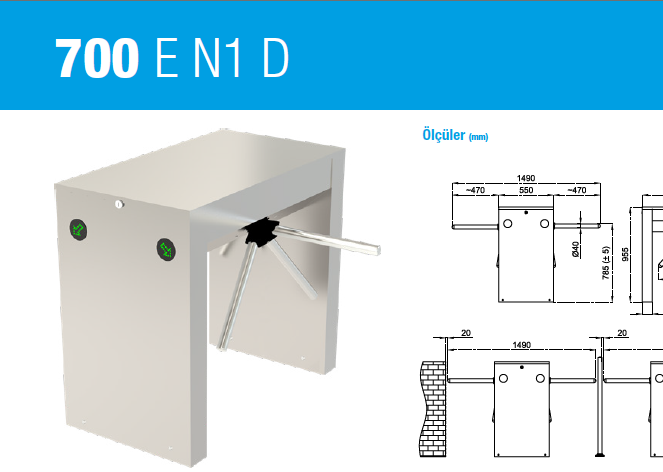 700 E N1 D

Ölçüler (mm)

1490
~470
550
~470
Ø40
785 (± 5)
955

20
1490
20